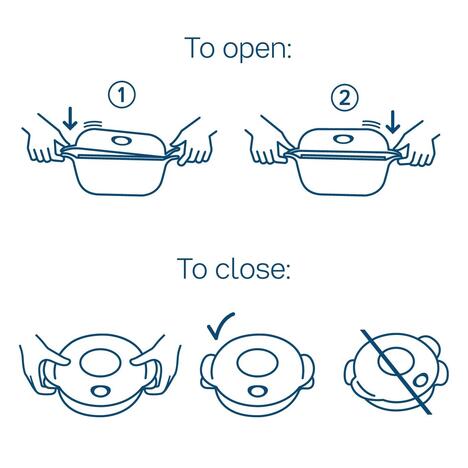 To open:

1

2

To close: